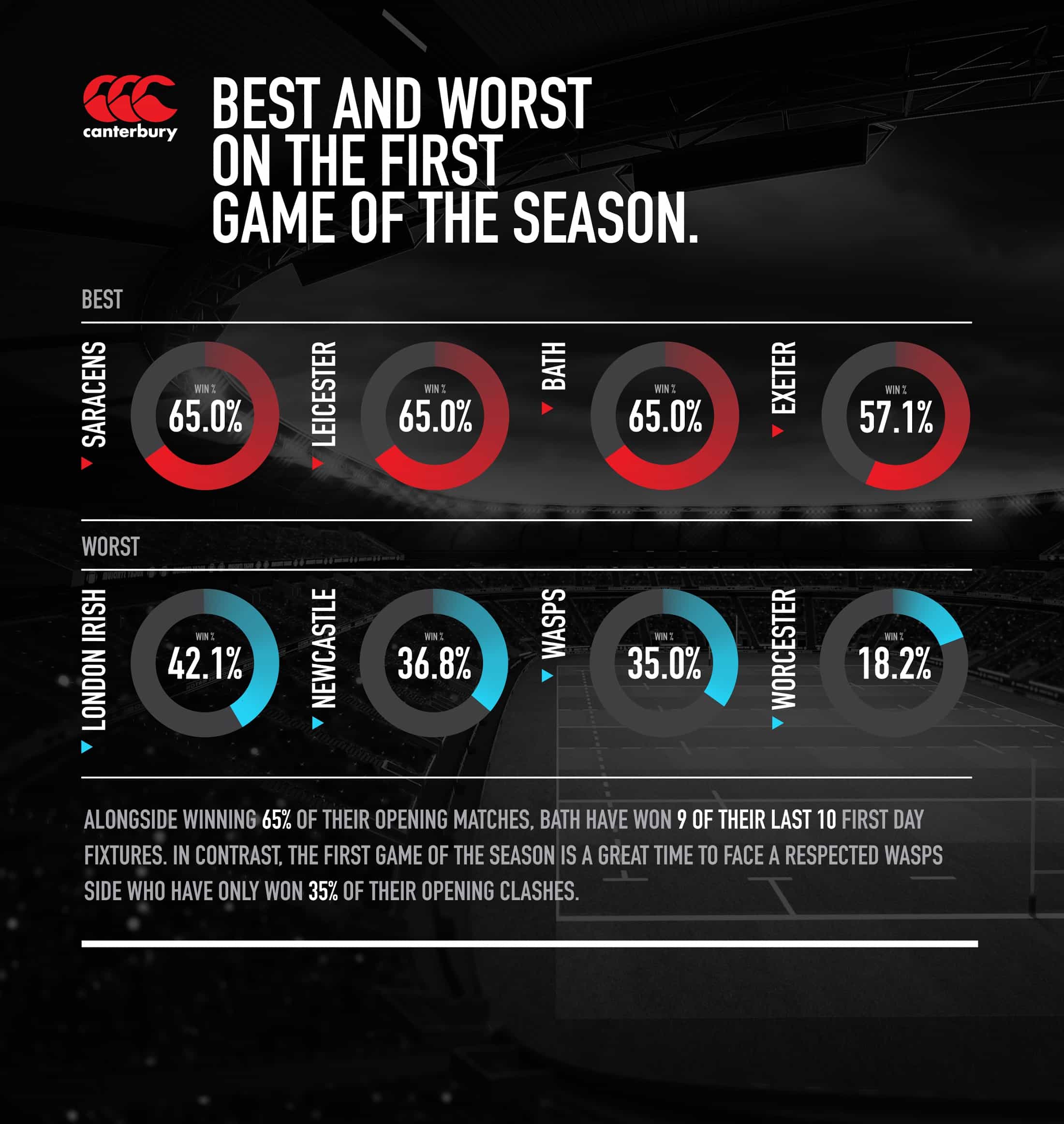 canterbury

BEST AND WORST ON THE FIRST GAME OF THE SEASON.

BEST

SARACENS
WIN %
65.0%

LEICESTER
WIN %
65.0%

BATH
WIN %
65.0%

EXETER
WIN %
57.1%

WORST

LONDON IRISH
WIN %
42.1%

NEWCASTLE
WIN %
36.8%

WASPS
WIN %
35.0%

WORCESTER
WIN %
18.2%

ALONGSIDE WINNING 65% OF THEIR OPENING MATCHES, BATH HAVE WON 9 OF THEIR LAST 10 FIRST DAY FIXTURES. IN CONTRAST, THE FIRST GAME OF THE SEASON IS A GREAT TIME TO FACE A RESPECTED WASPS SIDE WHO HAVE ONLY WON 35% OF THEIR OPENING CLASHES.